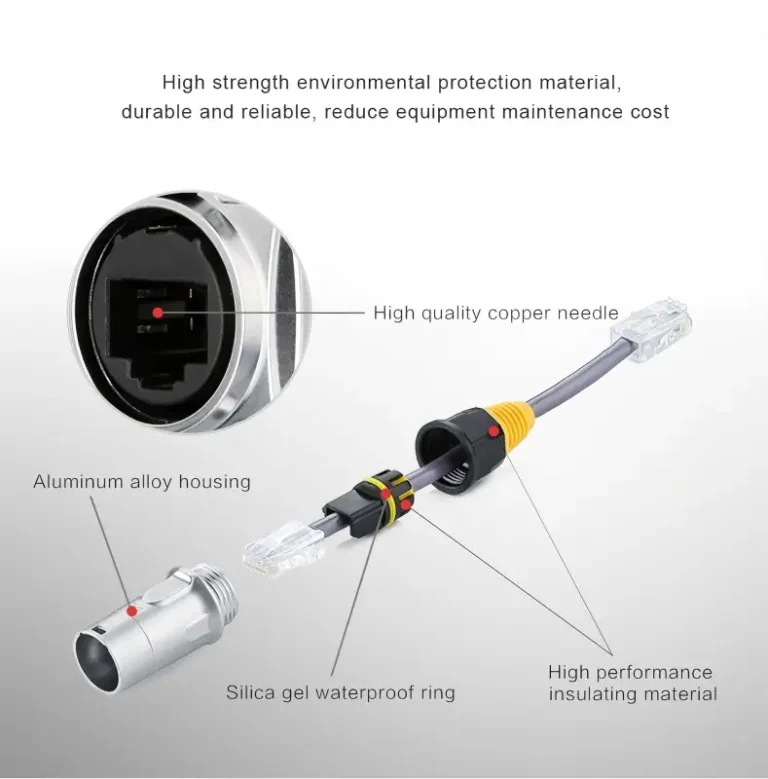 High strength environmental protection material, durable and reliable, reduce equipment maintenance cost

High quality copper needle

Aluminum alloy housing

Silica gel waterproof ring

High performance insulating material